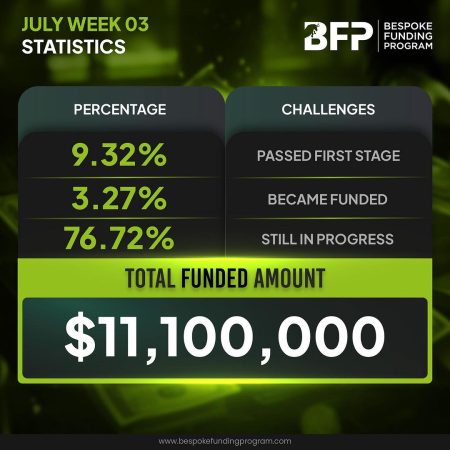 JULY WEEK 03
STATISTICS

BFP
BESPOKE
FUNDING
PROGRAM

| PERCENTAGE | CHALLENGES |
|---|---|
| 9.32% | PASSED FIRST STAGE |
| 3.27% | BECAME FUNDED |
| 76.72% | STILL IN PROGRESS |

TOTAL FUNDED AMOUNT

$11,100,000

www.bespokefundingprogram.com